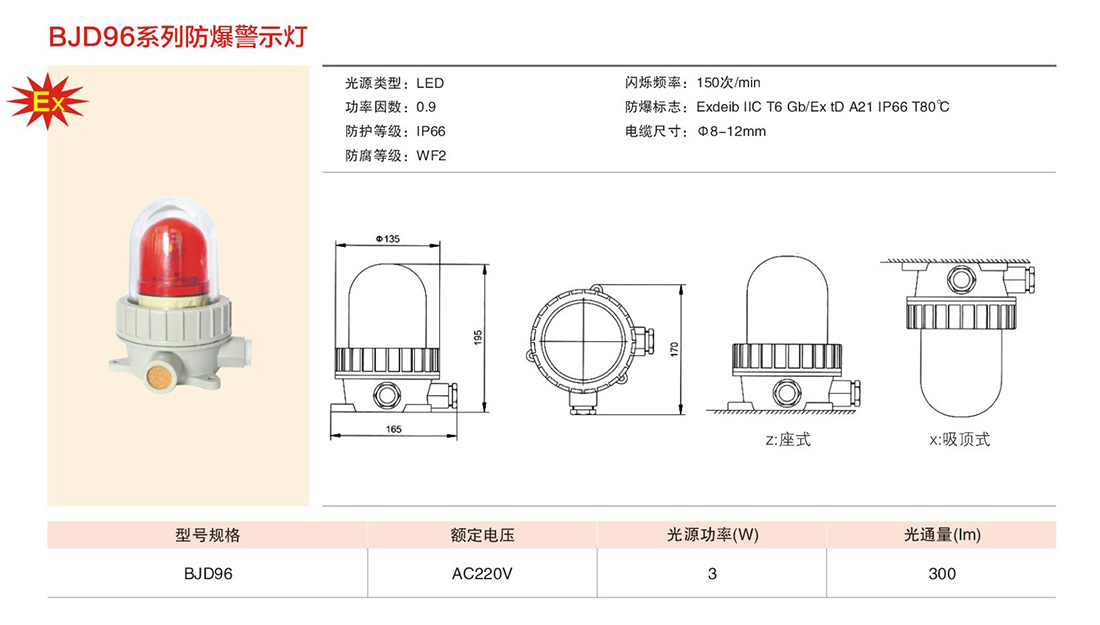 BJD96系列防爆警示灯

Ex

光源类型：LED
功率因数：0.9
防护等级：IP66
防腐等级：WF2

闪烁频率：150次/min
防爆标志：Exdeib IIC T6 Gb/Ex tD A21 IP66 T80℃
电缆尺寸：Φ8-12mm

Φ135
195
165
170
z:座式
x:吸顶式

| 型号规格 | 额定电压 | 光源功率(W) | 光通量(lm) |
|---|---|---|---|
| BJD96 | AC220V | 3 | 300 |